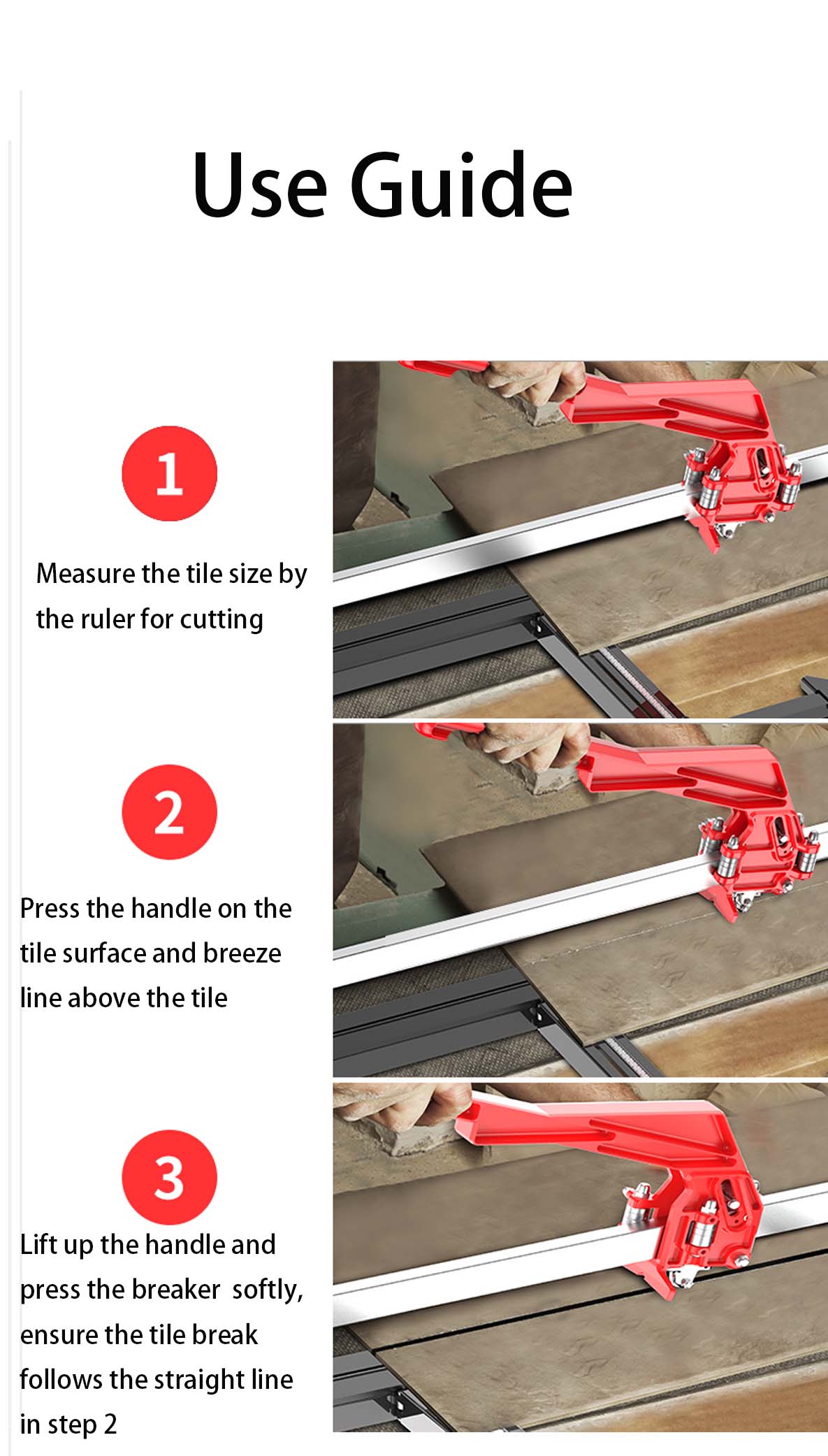 Use Guide

1

Measure the tile size by the ruler for cutting

2

Press the handle on the tile surface and breeze line above the tile

3

Lift up the handle and press the breaker softly, ensure the tile break follows the straight line in step 2