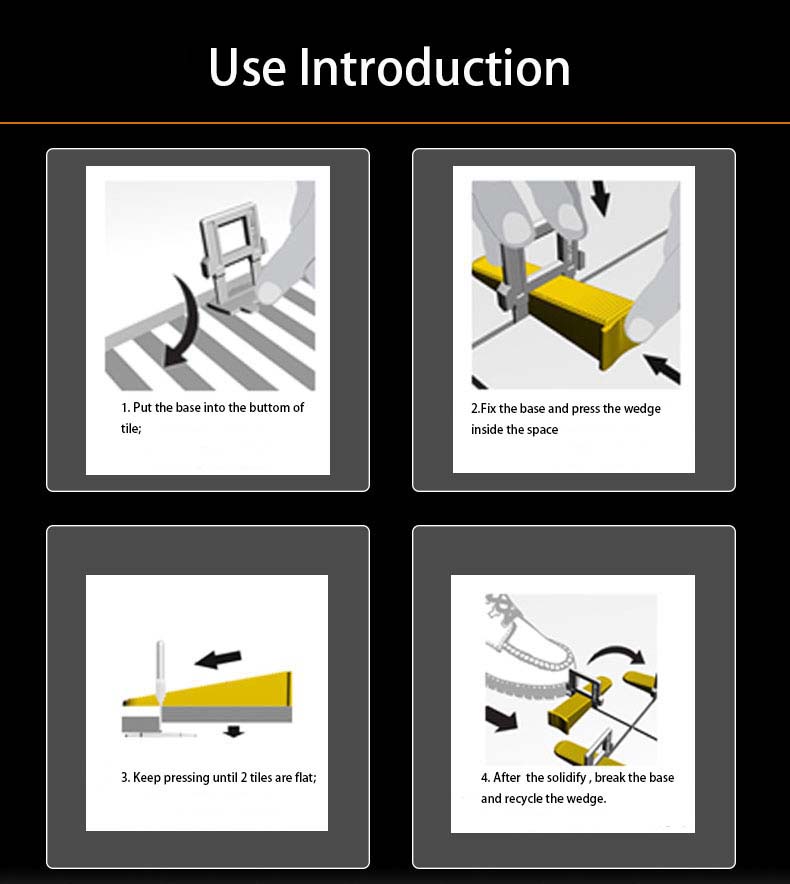 Use Introduction

1. Put the base into the buttom of tile;

2.Fix the base and press the wedge inside the space

3. Keep pressing until 2 tiles are flat;

4. After the solidify , break the base and recycle the wedge.